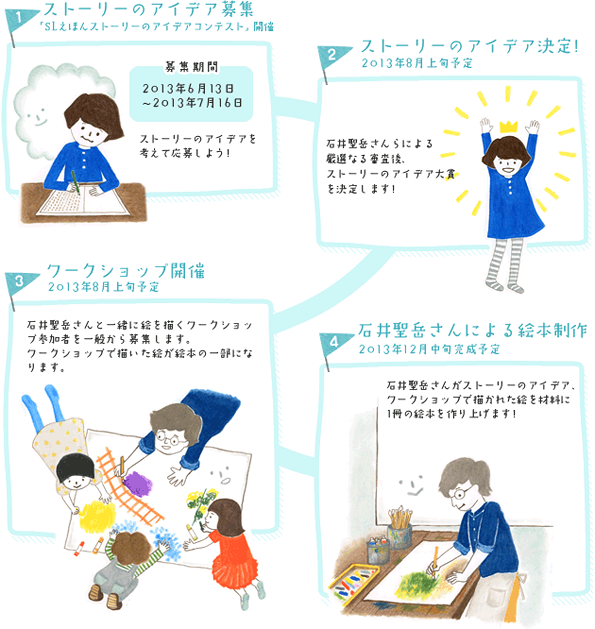 1
ストーリーのアイデア募集
「SLえほんストーリーのアイデアコンテスト」開催

募集期間
2013年6月13日
~2013年7月16日

ストーリーのアイデアを考えて応募しよう!

2
ストーリーのアイデア決定!
2013年8月上旬予定

石井聖岳さんらによる厳選なる審査後、ストーリーのアイデア大賞を決定します!

3
ワークショップ開催
2013年8月上旬予定

石井聖岳さんと一緒に絵を描くワークショップ参加者を一般から募集します。
ワークショップで描いた絵が絵本の一部になります。

4
石井聖岳さんによる絵本制作
2013年12月中旬完成予定

石井聖岳さんがストーリーのアイデア、ワークショップで描かれた絵を材料に1冊の絵本を作り上げます!